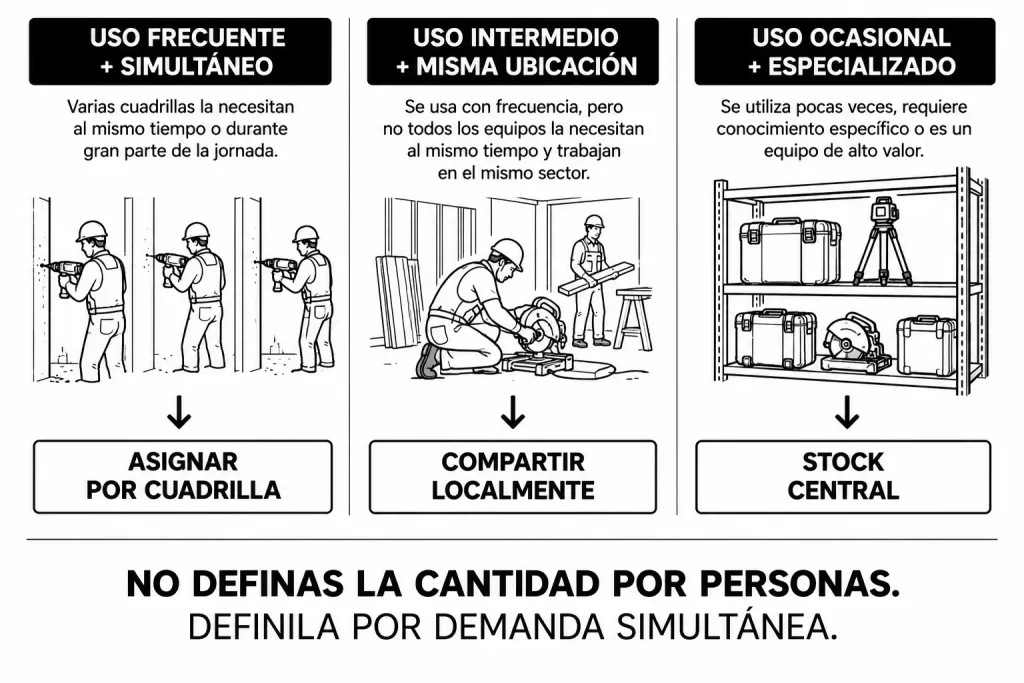 USO FRECUENTE + SIMULTÁNEO

Varias cuadrillas la necesitan al mismo tiempo o durante gran parte de la jornada.

↓

ASIGNAR POR CUADRILLA

USO INTERMEDIO + MISMA UBICACIÓN

Se usa con frecuencia, pero no todos los equipos la necesitan al mismo tiempo y trabajan en el mismo sector.

↓

COMPARTIR LOCALMENTE

USO OCASIONAL + ESPECIALIZADO

Se utiliza pocas veces, requiere conocimiento específico o es un equipo de alto valor.

↓

STOCK CENTRAL

NO DEFINAS LA CANTIDAD POR PERSONAS.
DEFINILA POR DEMANDA SIMULTÁNEA.